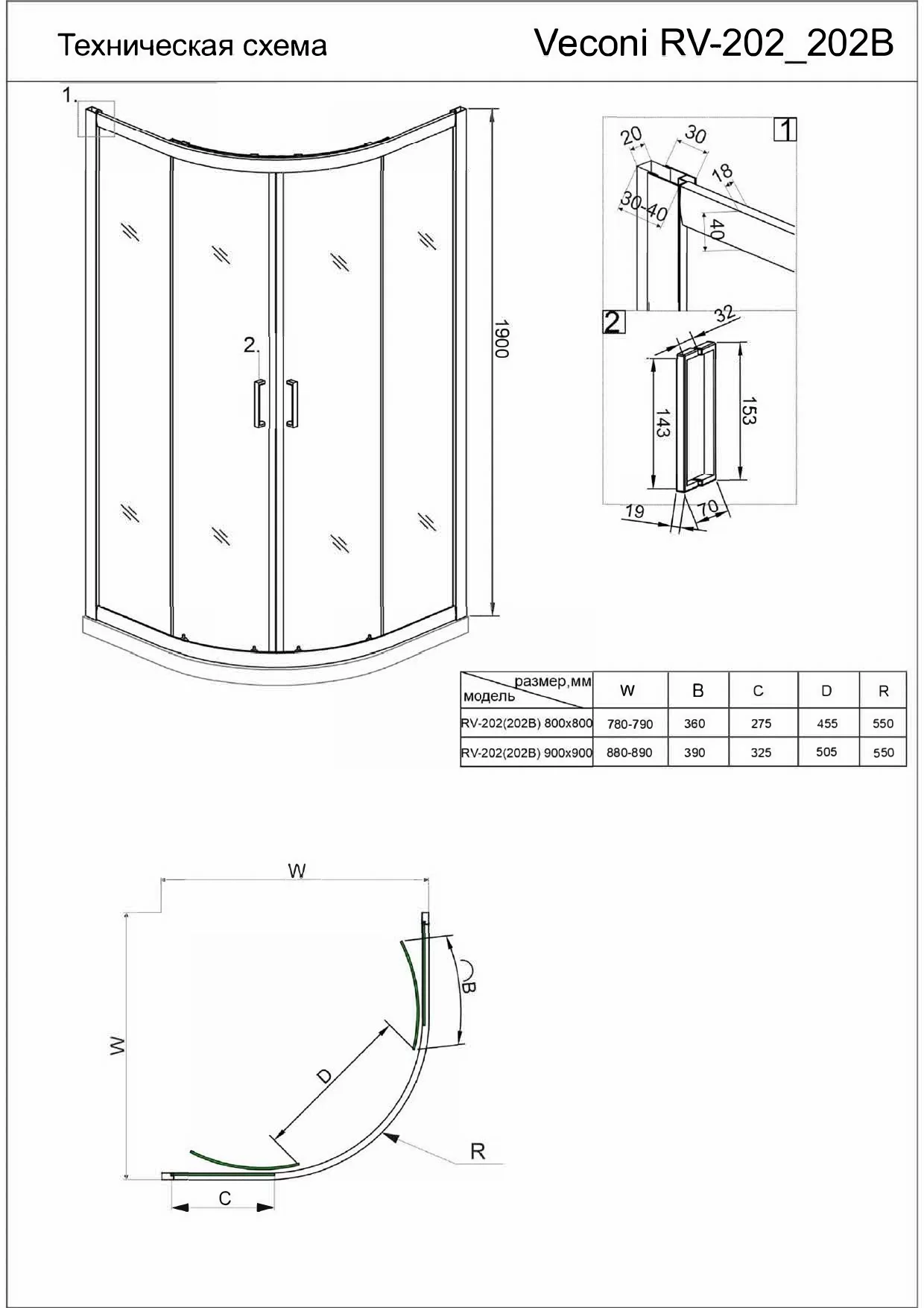 Техническая схема

Veconi RV-202_202B

1.

2.

1900

1

20

30

18

30-40

40

2

32

143

153

19

70

| размер,мм модель | W | B | C | D | R |
|---|---|---|---|---|---|
| RV-202(202B) 800x800 | 780-790 | 360 | 275 | 455 | 550 |
| RV-202(202B) 900x900 | 880-890 | 390 | 325 | 505 | 550 |

W

W

B

D

R

C